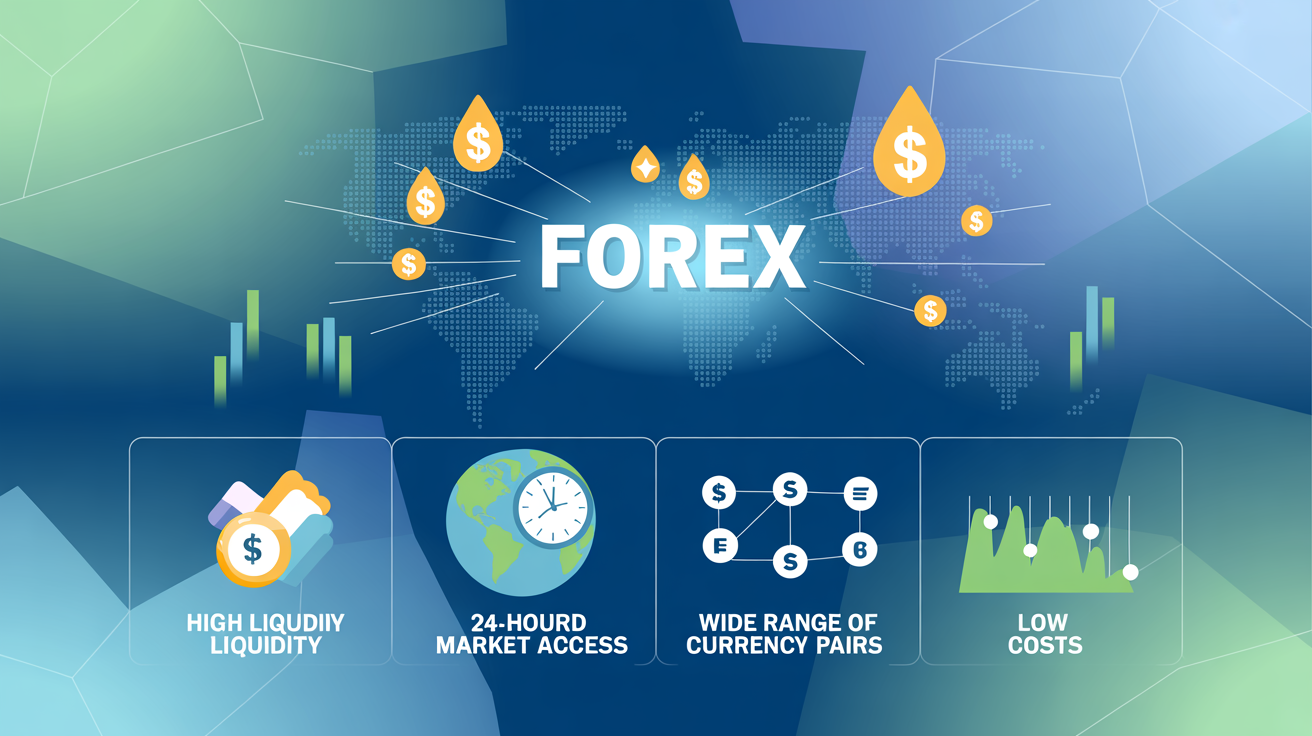 FOREX

HIGH LIQUDIIY LIQUIDITY

24-HOURD MARKET ACCESS

WIDE RANGE OF CURRENCY PAIRS

LOW COSTS